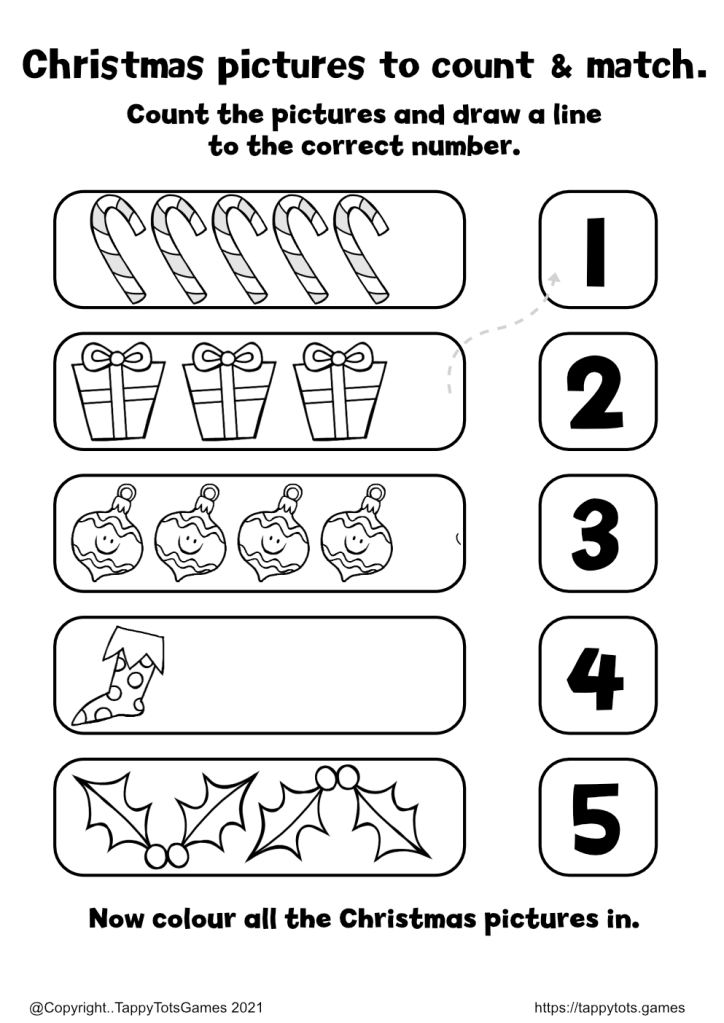 Christmas pictures to count & match.

Count the pictures and draw a line to the correct number.

1

2

3

4

5

Now colour all the Christmas pictures in.

@Copyright..TappyTotsGames 2021

https://tappytots.games