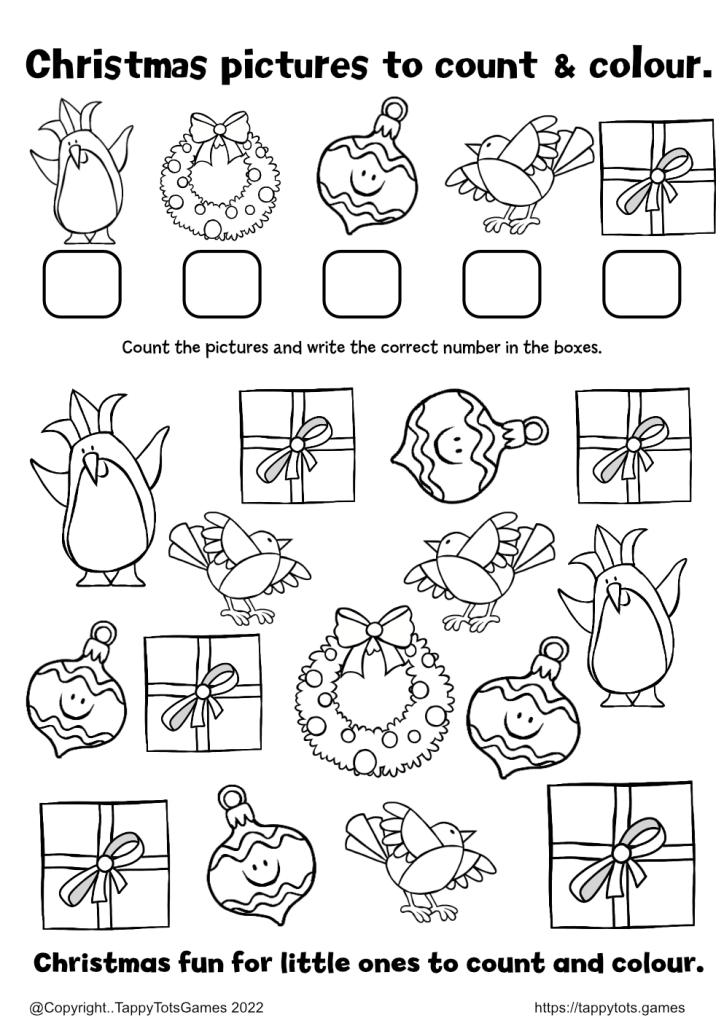 Christmas pictures to count & colour.

Count the pictures and write the correct number in the boxes.

Christmas fun for little ones to count and colour.

@Copyright..TappyTotsGames 2022

https://tappytots.games