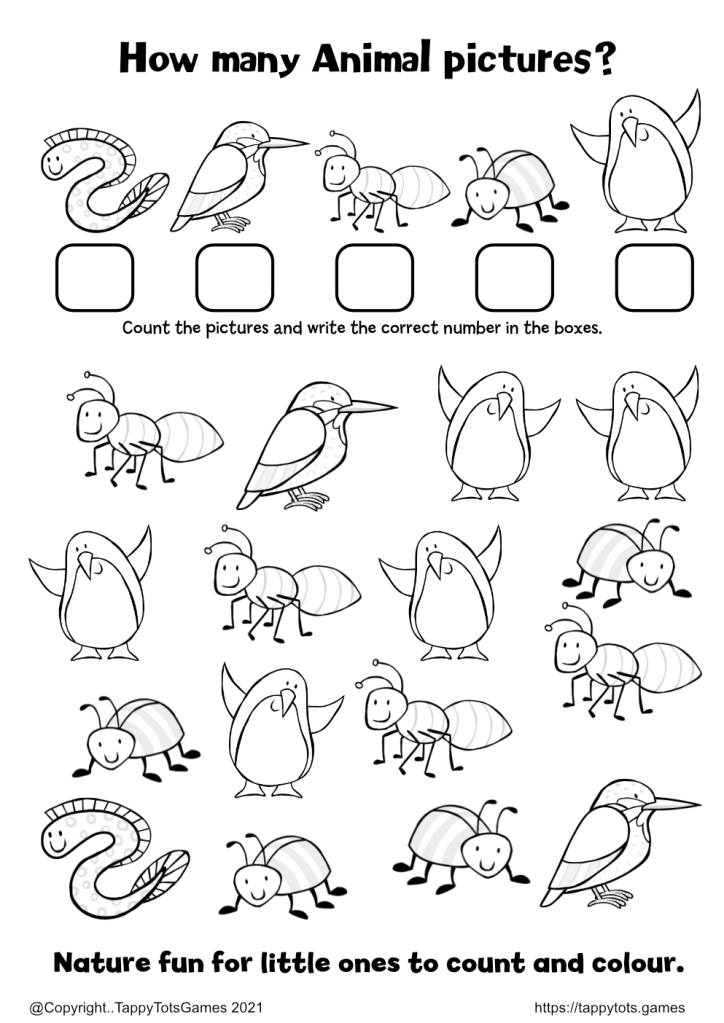 How many Animal pictures?

Count the pictures and write the correct number in the boxes.

Nature fun for little ones to count and colour.

@Copyright..TappyTotsGames 2021

https://tappytots.games