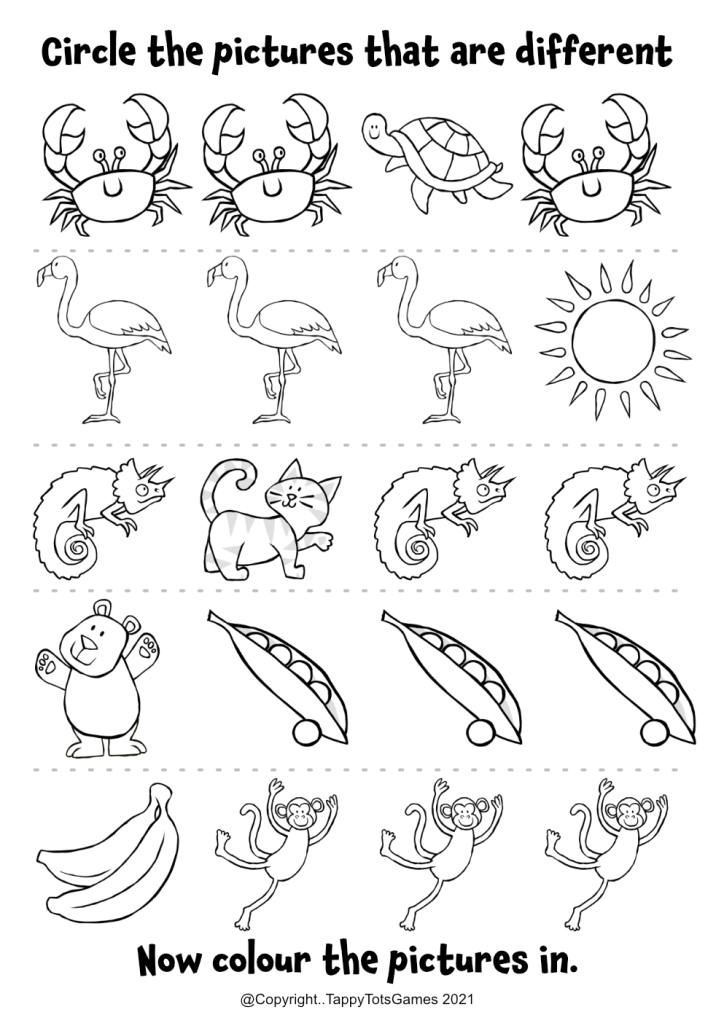 Circle the pictures that are different

Now colour the pictures in.

@Copyright..TappyTotsGames 2021